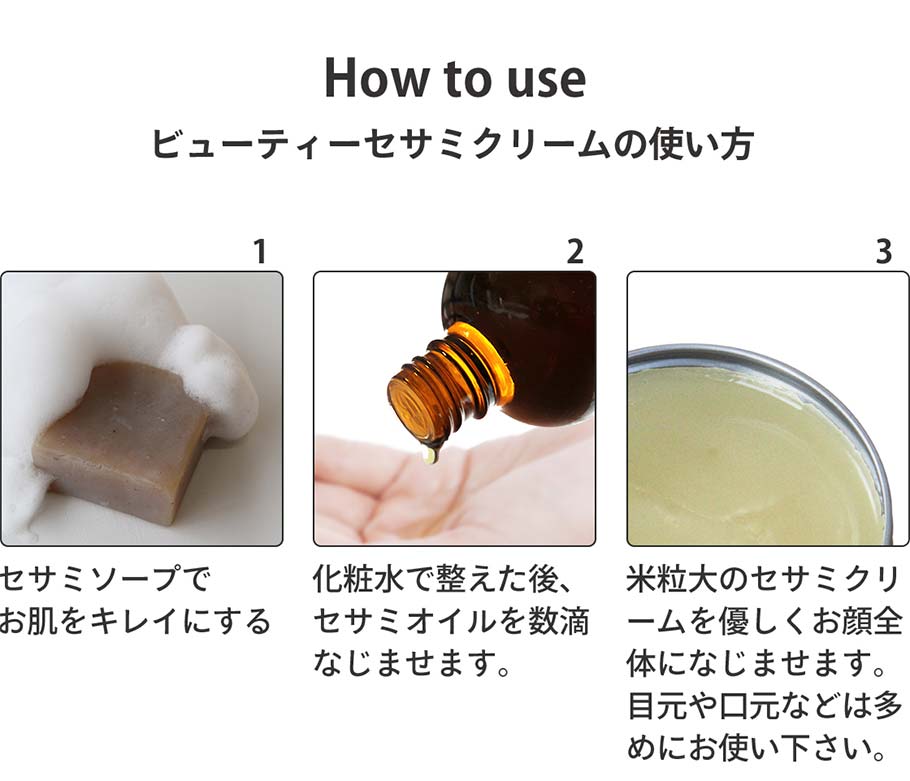 How to use
ビューティーセサミクリームの使い方

1

セサミソープでお肌をキレイにする

2

化粧水で整えた後、セサミオイルを数滴なじませます。

3

米粒大のセサミクリームを優しくお顔全体になじませます。目元や口元などは多めにお使い下さい。